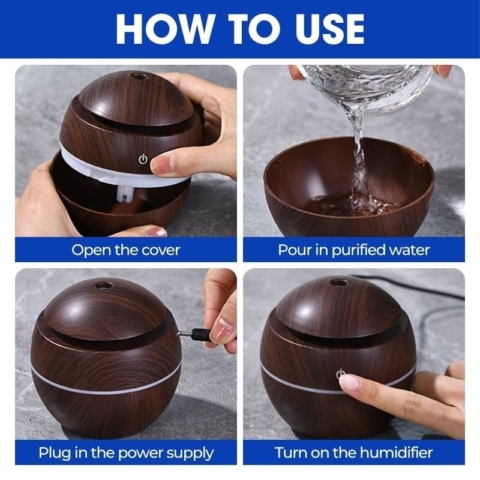 HOW TO USE

Open the cover

Pour in purified water

Plug in the power supply

Turn on the humidifier